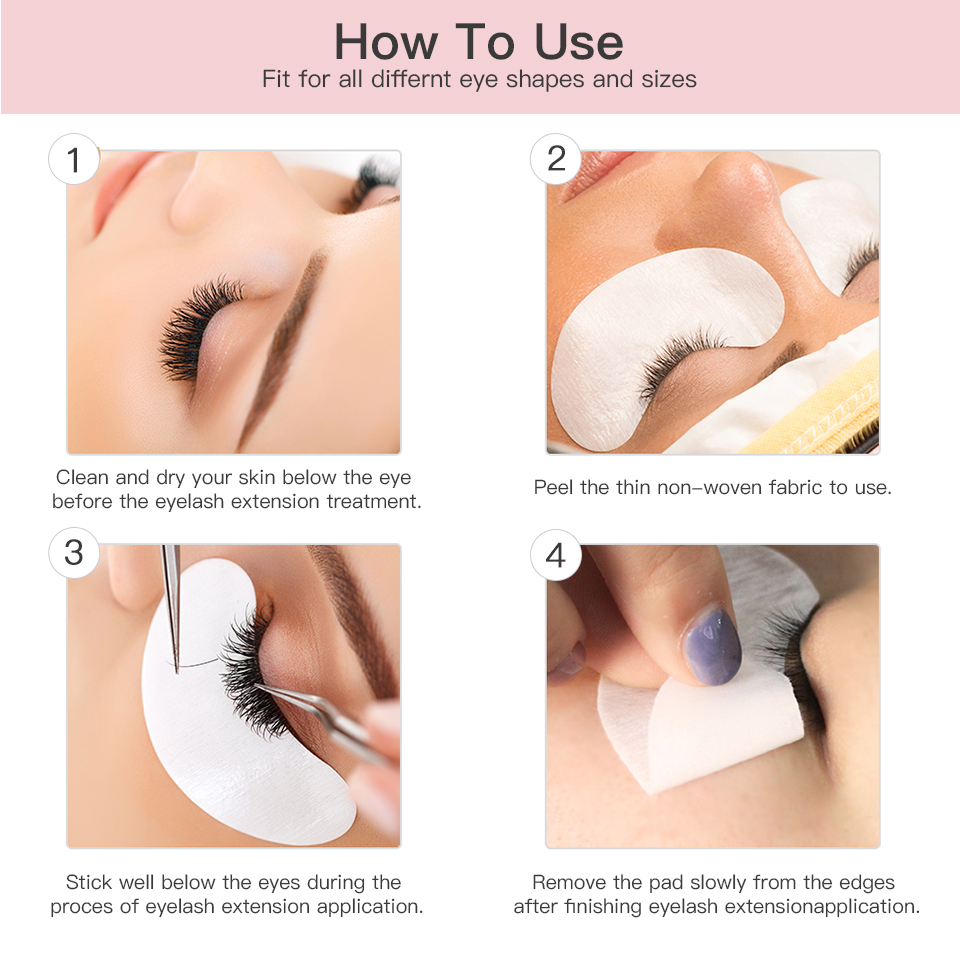 How To Use
Fit for all differnt eye shapes and sizes

1

Clean and dry your skin below the eye before the eyelash extension treatment.

2

Peel the thin non-woven fabric to use.

3

Stick well below the eyes during the proces of eyelash extension application.

4

Remove the pad slowly from the edges after finishing eyelash extensionapplication.